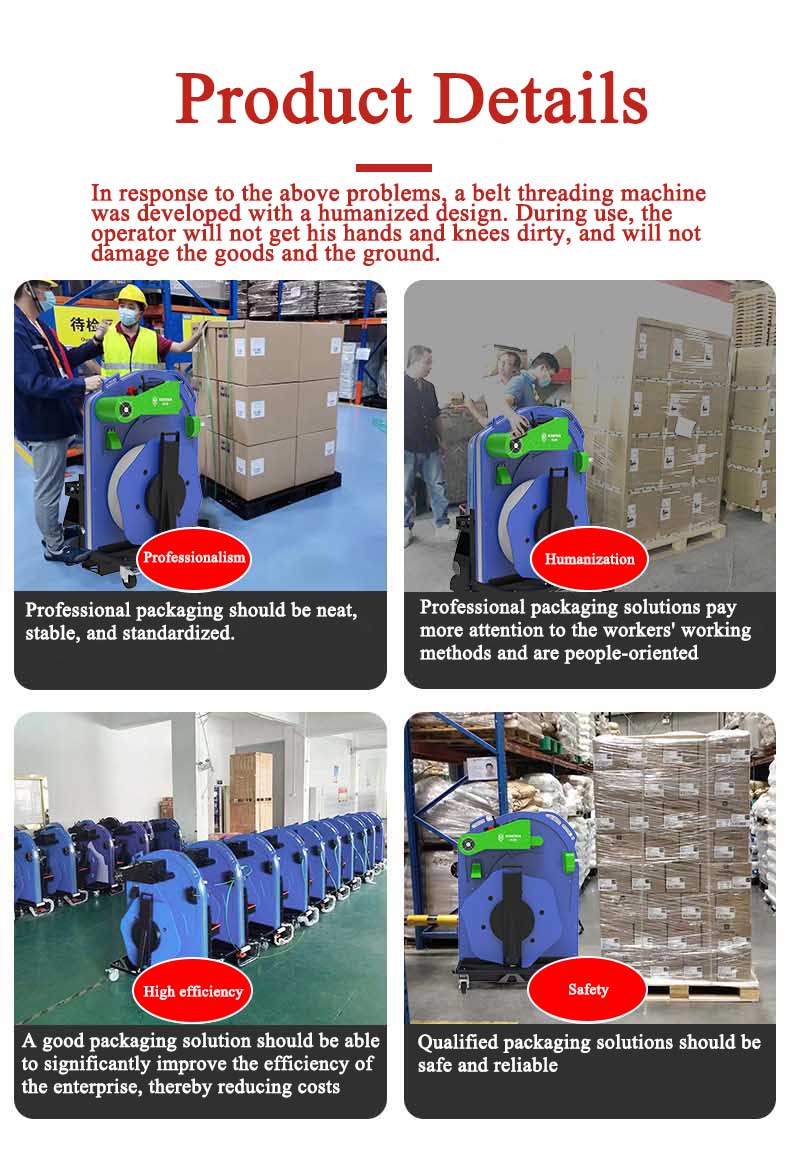 Product Details

In response to the above problems, a belt threading machine was developed with a humanized design. During use, the operator will not get his hands and knees dirty, and will not damage the goods and the ground.

待检

Professionalism

Professional packaging should be neat, stable, and standardized.

Humanization

Professional packaging solutions pay more attention to the workers' working methods and are people-oriented

High efficiency

A good packaging solution should be able to significantly improve the efficiency of the enterprise, thereby reducing costs

Safety

Qualified packaging solutions should be safe and reliable