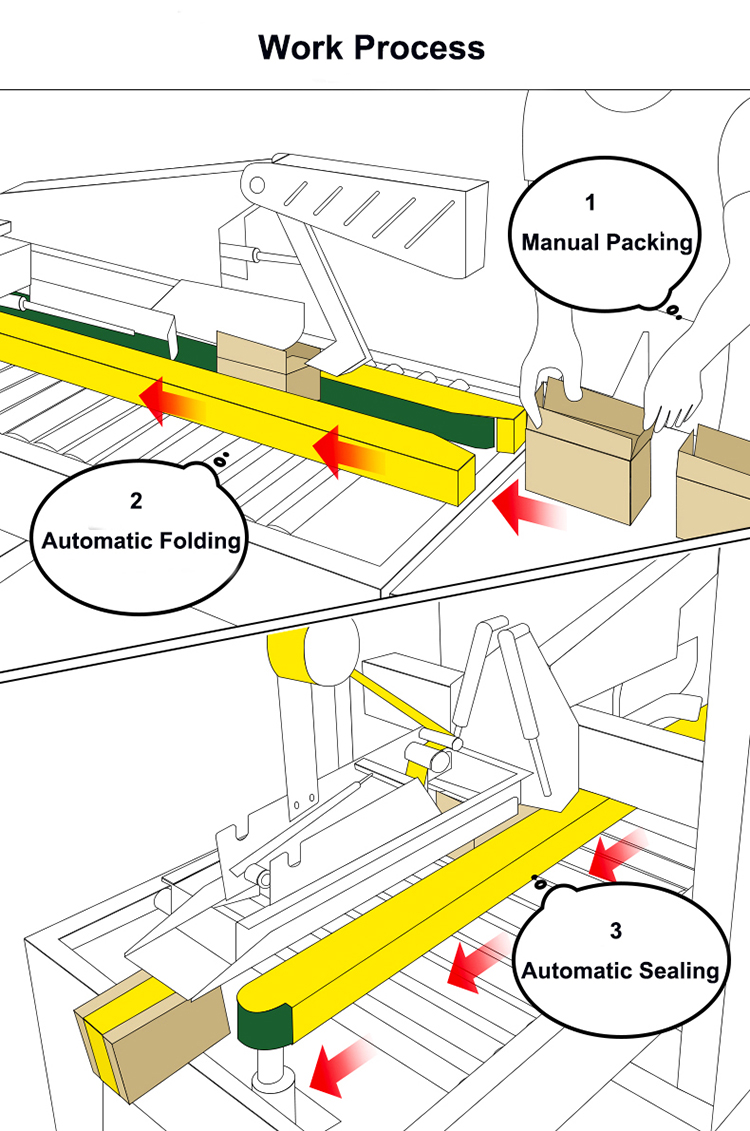 Work Process

1
Manual Packing

2
Automatic Folding

3
Automatic Sealing