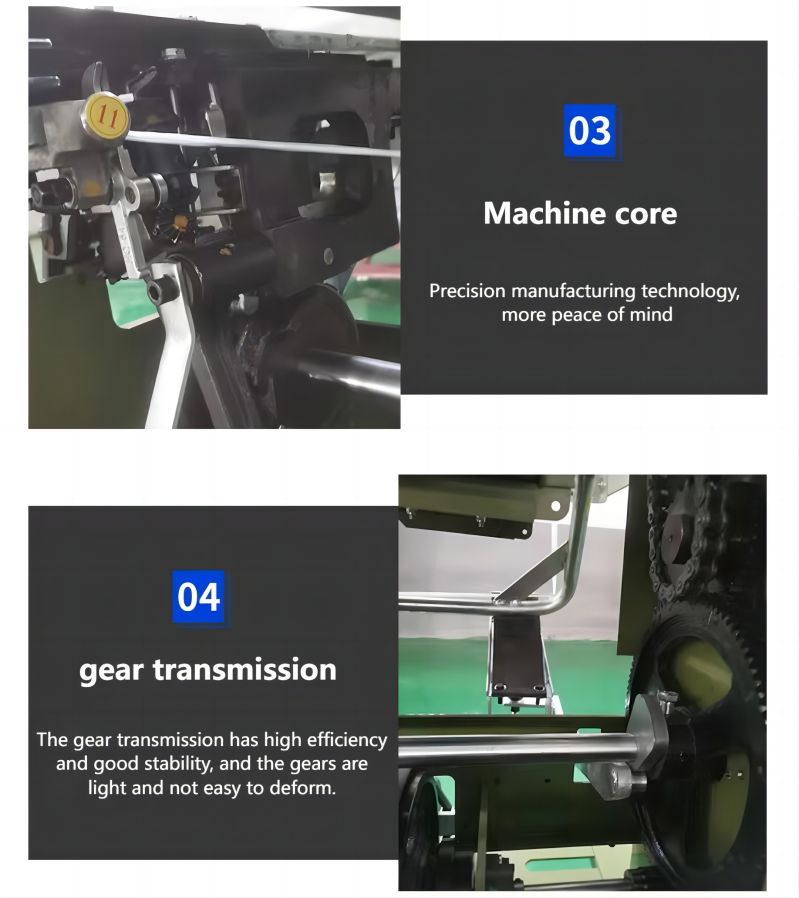 11

03

Machine core

Precision manufacturing technology, more peace of mind

04

gear transmission

The gear transmission has high efficiency and good stability, and the gears are light and not easy to deform.