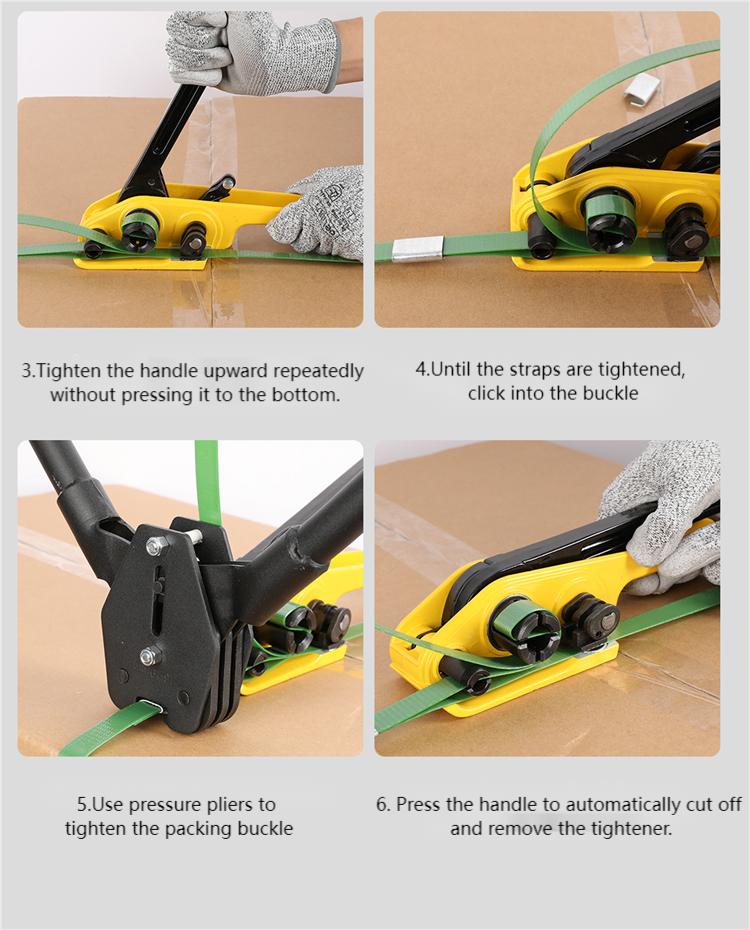 3.Tighten the handle upward repeatedly without pressing it to the bottom.

4.Until the straps are tightened, click into the buckle

5.Use pressure pliers to tighten the packing buckle

6. Press the handle to automatically cut off and remove the tightener.