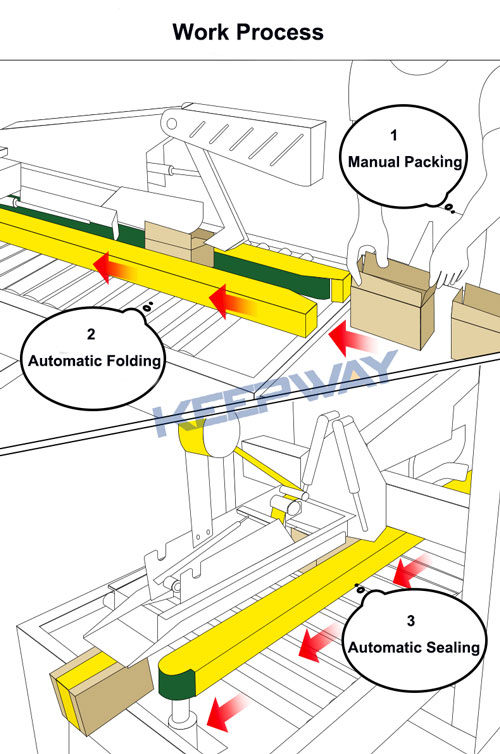 Work Process

1
Manual Packing

2
Automatic Folding

KEEPWAY

3
Automatic Sealing